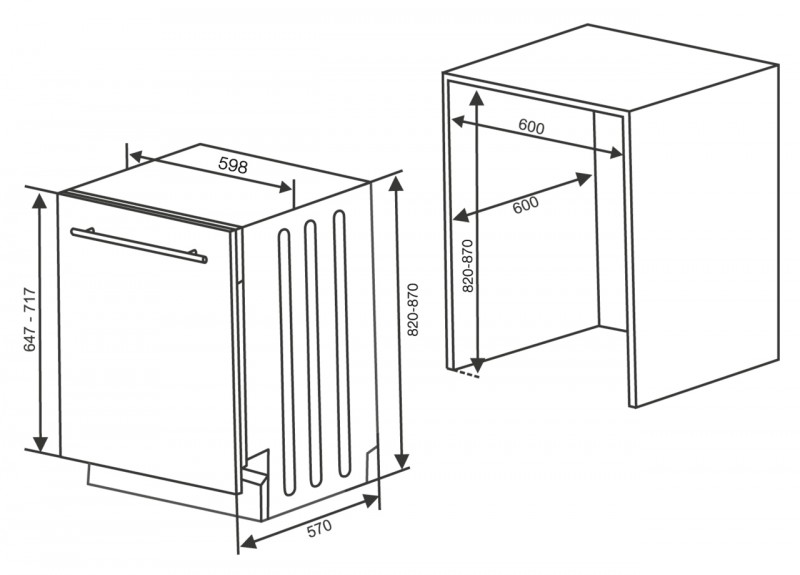 598
647 - 717
820-870
570
600
600
820-870